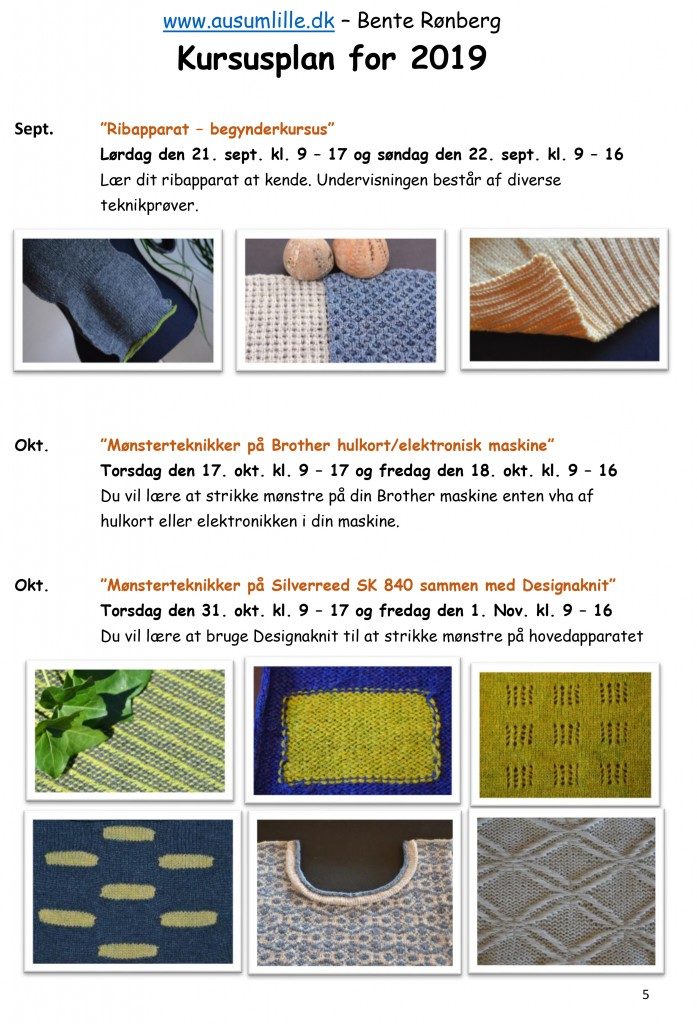 www.ausumlille.dk – Bente Rønberg
Kursusplan for 2019

Sept. ”Ribapparat – begynderkursus”
Lørdag den 21. sept. kl. 9 – 17 og søndag den 22. sept. kl. 9 – 16
Lær dit ribapparat at kende. Undervisningen består af diverse teknikprøver.

Okt. ”Mønsterteknikker på Brother hulkort/elektronisk maskine”
Torsdag den 17. okt. kl. 9 – 17 og fredag den 18. okt. kl. 9 – 16
Du vil lære at strikke mønstre på din Brother maskine enten vha af hulkort eller elektronikken i din maskine.

Okt. ”Mønsterteknikker på Silverreed SK 840 sammen med Designaknit”
Torsdag den 31. okt. kl. 9 – 17 og fredag den 1. Nov. kl. 9 – 16
Du vil lære at bruge Designaknit til at strikke mønstre på hovedapparatet

5